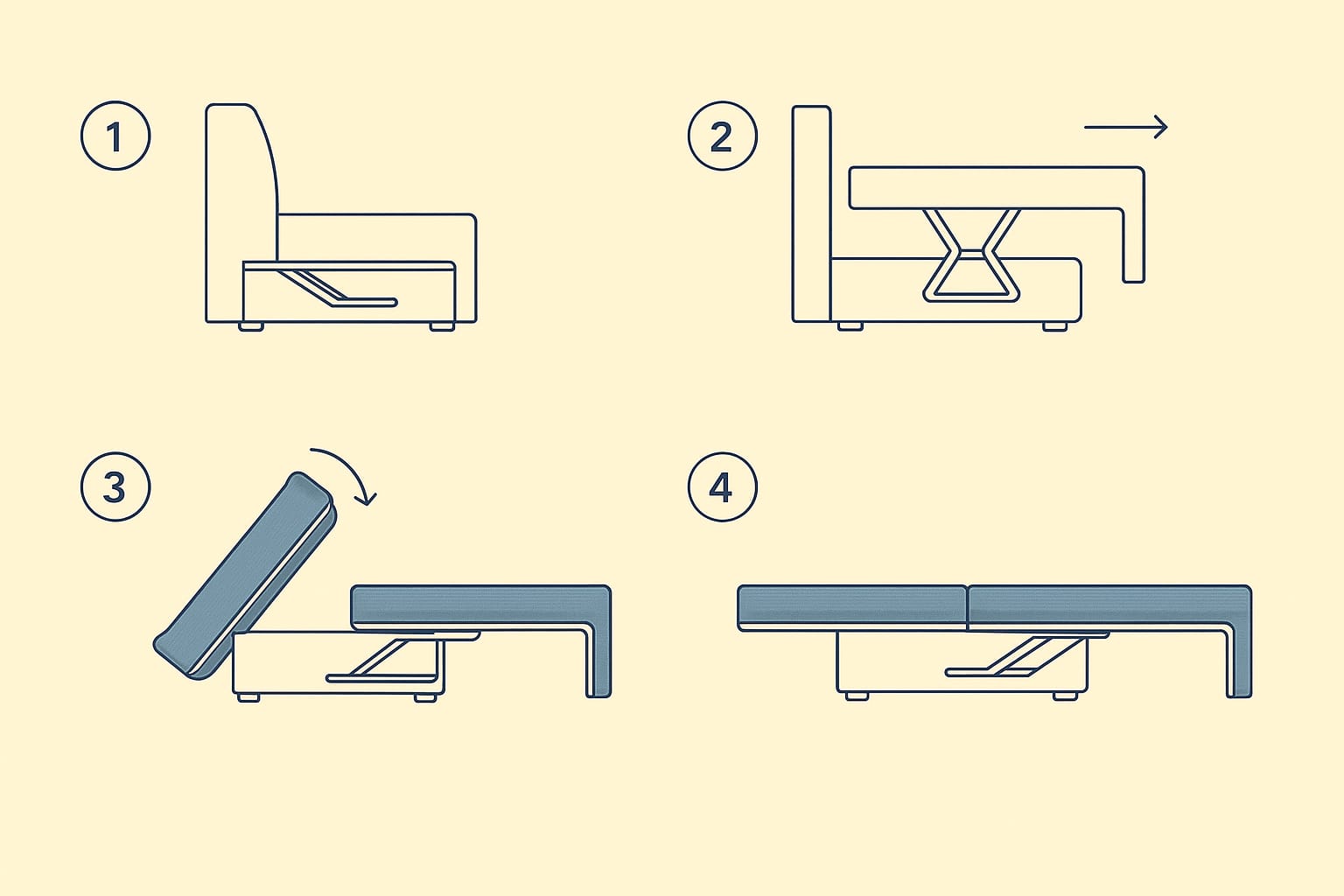 1

2

3

4